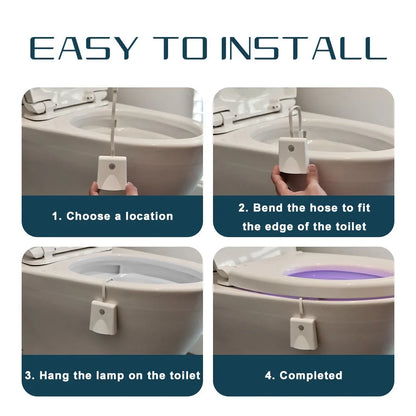 EASY TO INSTALL

1. Choose a location

2. Bend the hose to fit the edge of the toilet

3. Hang the lamp on the toilet

4. Completed