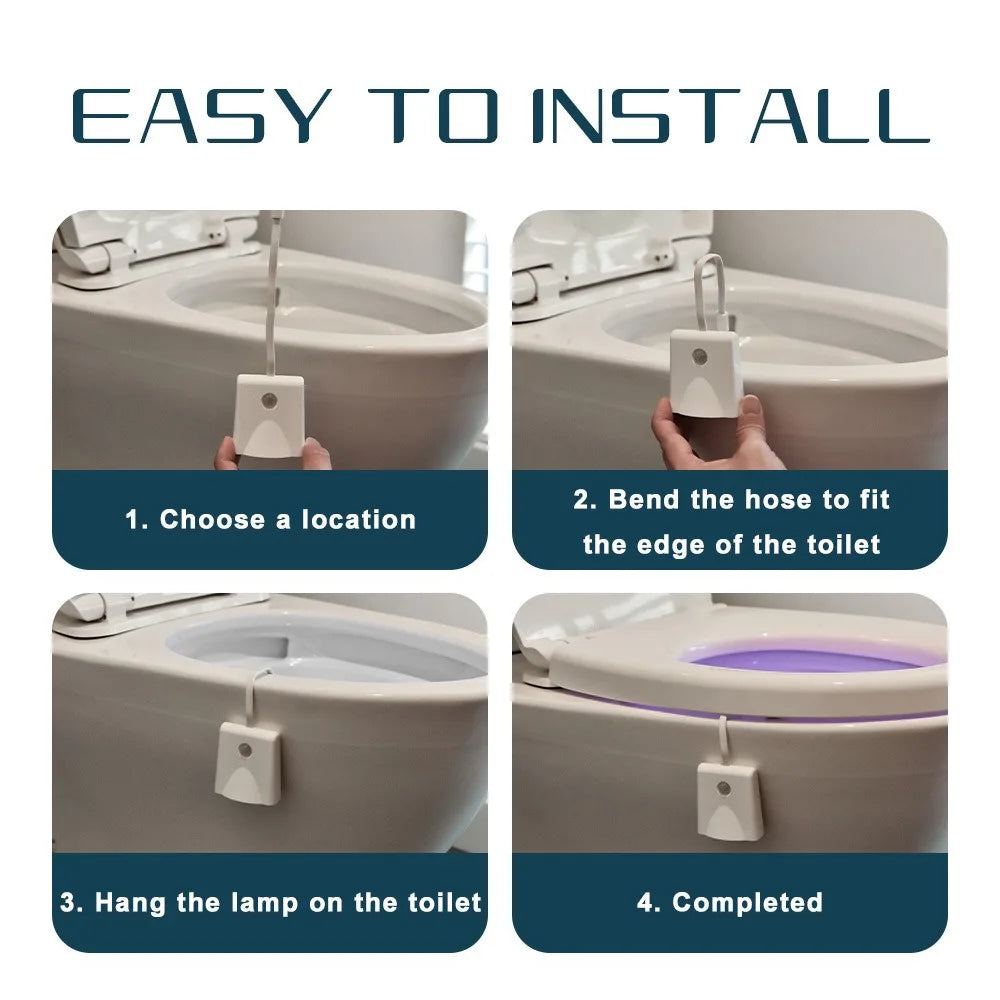 EASY TO INSTALL

1. Choose a location

2. Bend the hose to fit the edge of the toilet

3. Hang the lamp on the toilet

4. Completed